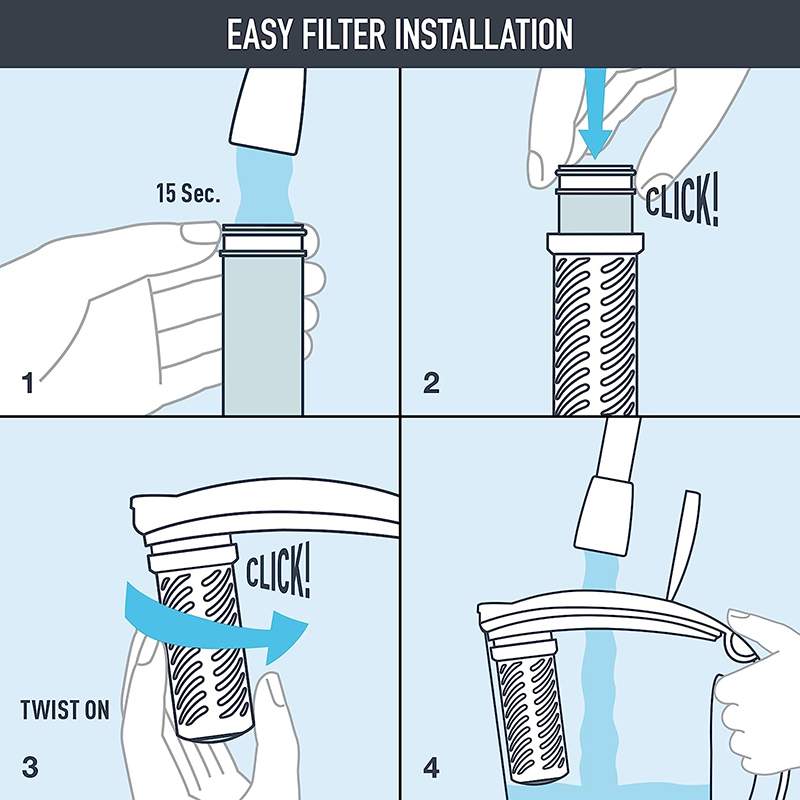 EASY FILTER INSTALLATION

15 Sec.

1

CLICK!

2

CLICK!

TWIST ON

3

4